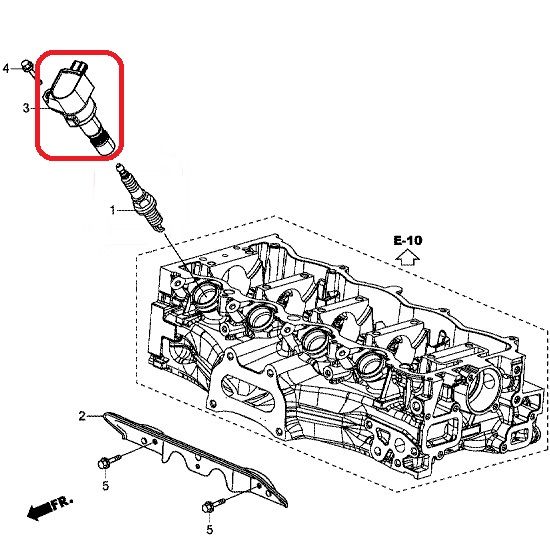 4
3
1
E-10
2
5
FR.
5