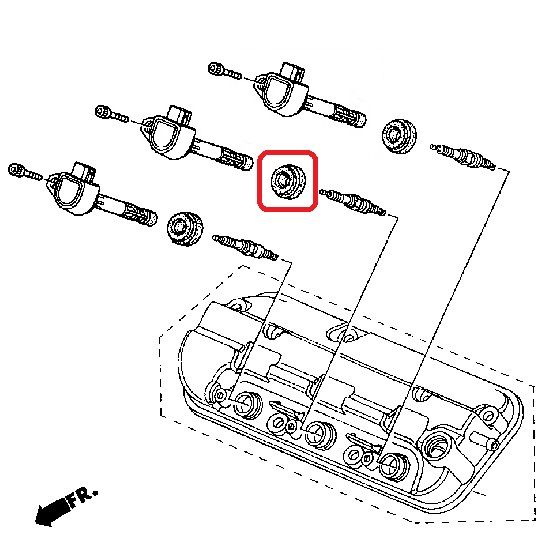 FR.