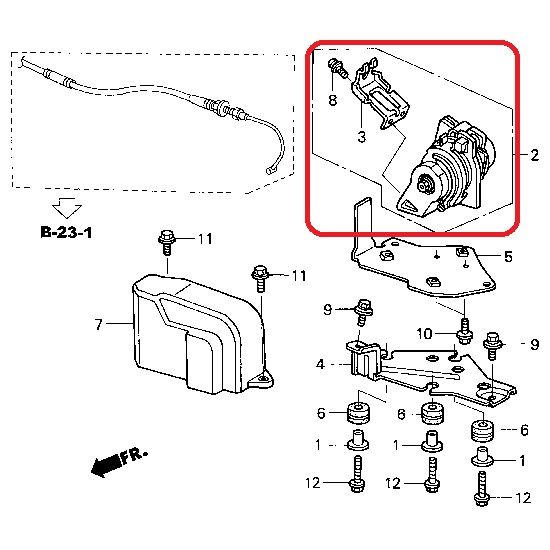 8
3
2
B-23-1
11
11
5
7
9
10
9
4
6
6
6
1
1
1
FR.
12
12
12