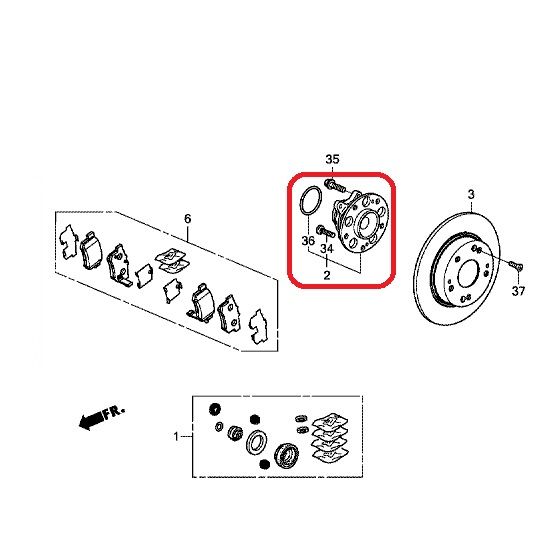 35
3
6
36
34
2
37
FR.
1