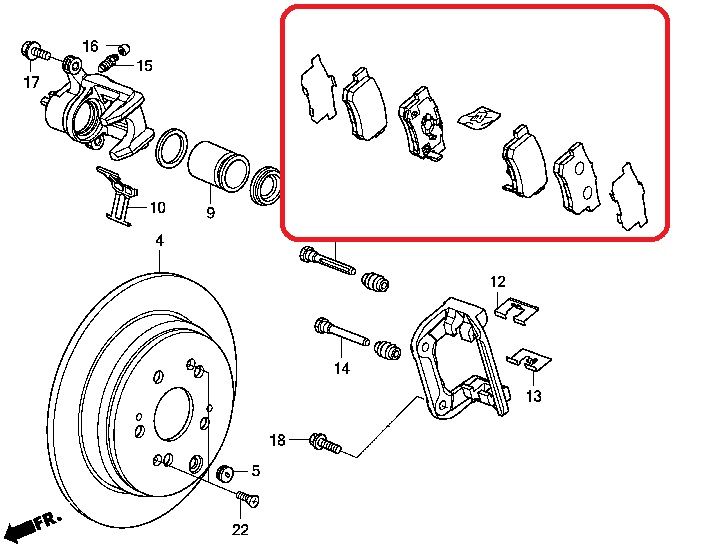 16
15
17
10
9
4
12
14
13
18
5
22
FR.