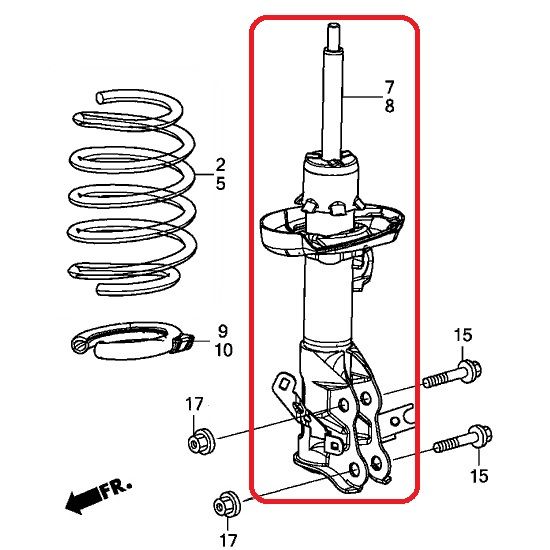 7
8
2
5
9
10
15
17
15
FR.
17