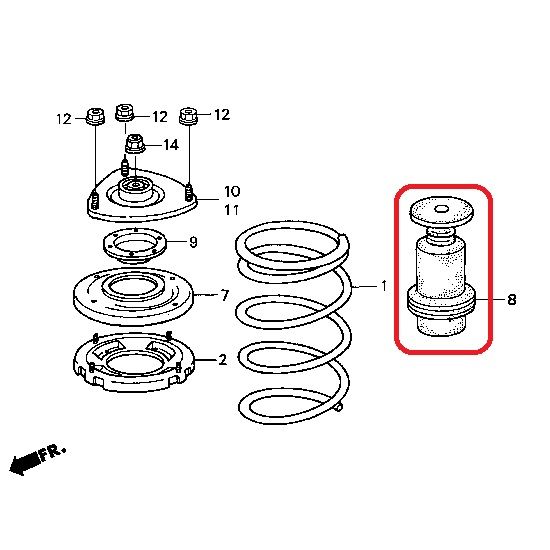 12
12
12
14
10
11
9
7
1
8
2
FR.