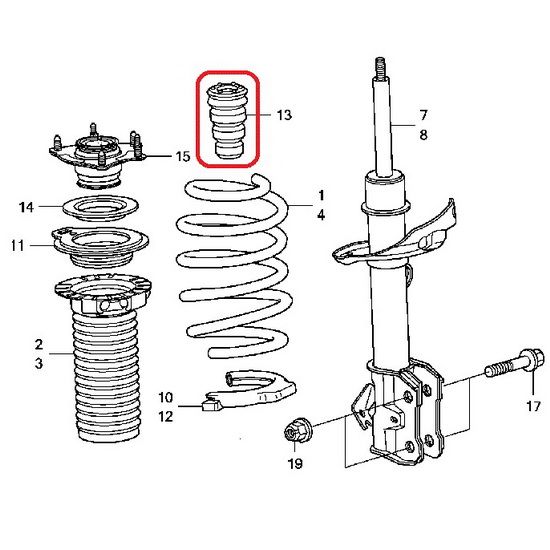 13
7
8
15
1
4
14
11
2
3
10
12
17
19