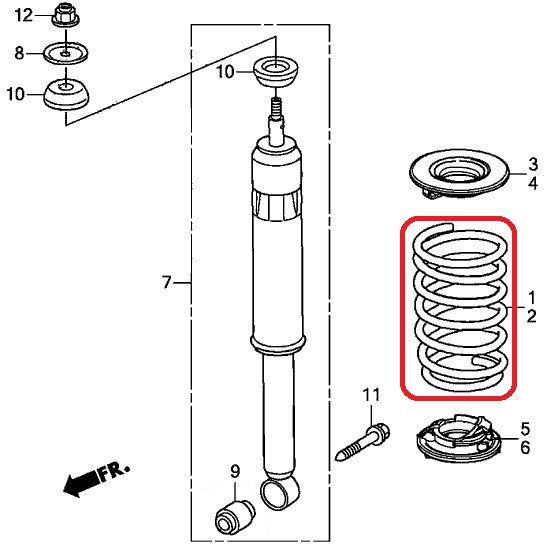 12
8
10
10
3
4
7
1
2
11
5
6
9
FR.