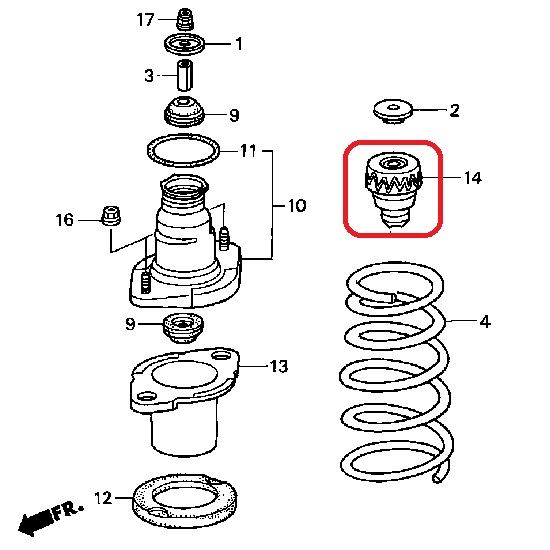 17
1
3
9
11
10
16
9
13
12
FR.
2
14
4