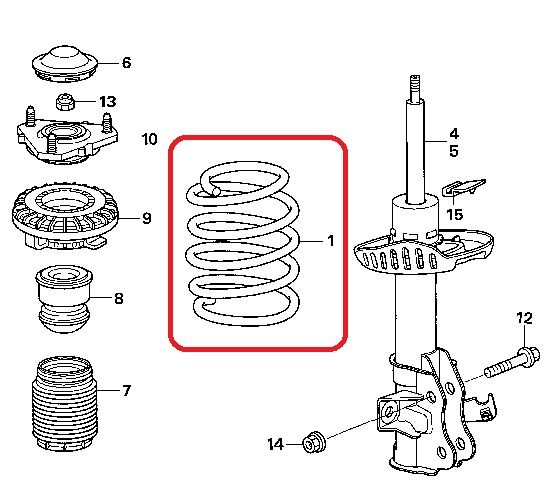 6
13
10
9
8
7
1
4
5
15
12
14